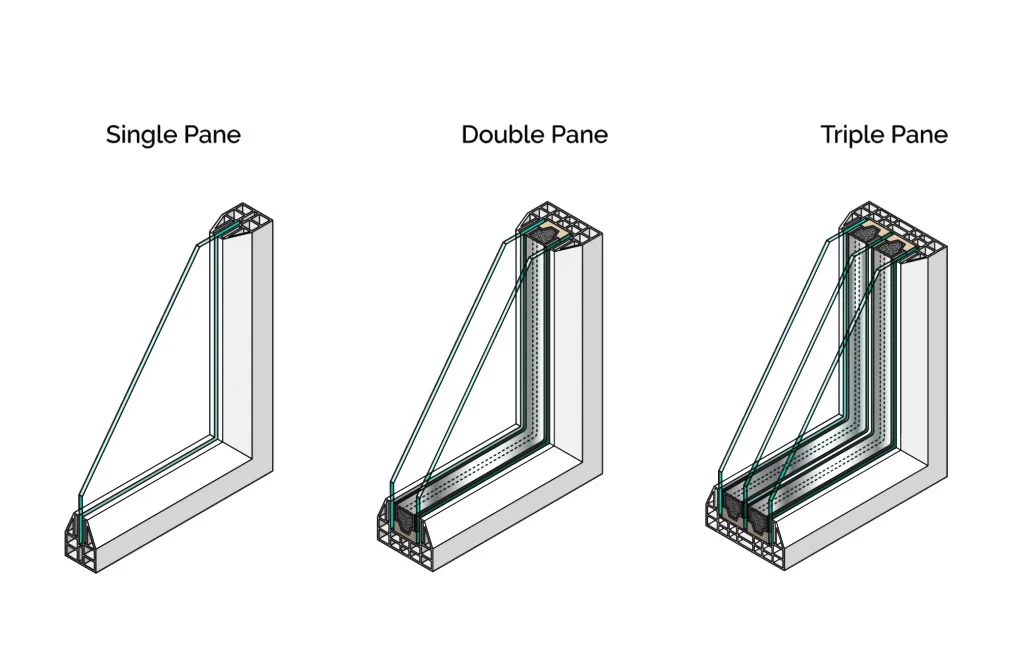 Single Pane

Double Pane

Triple Pane